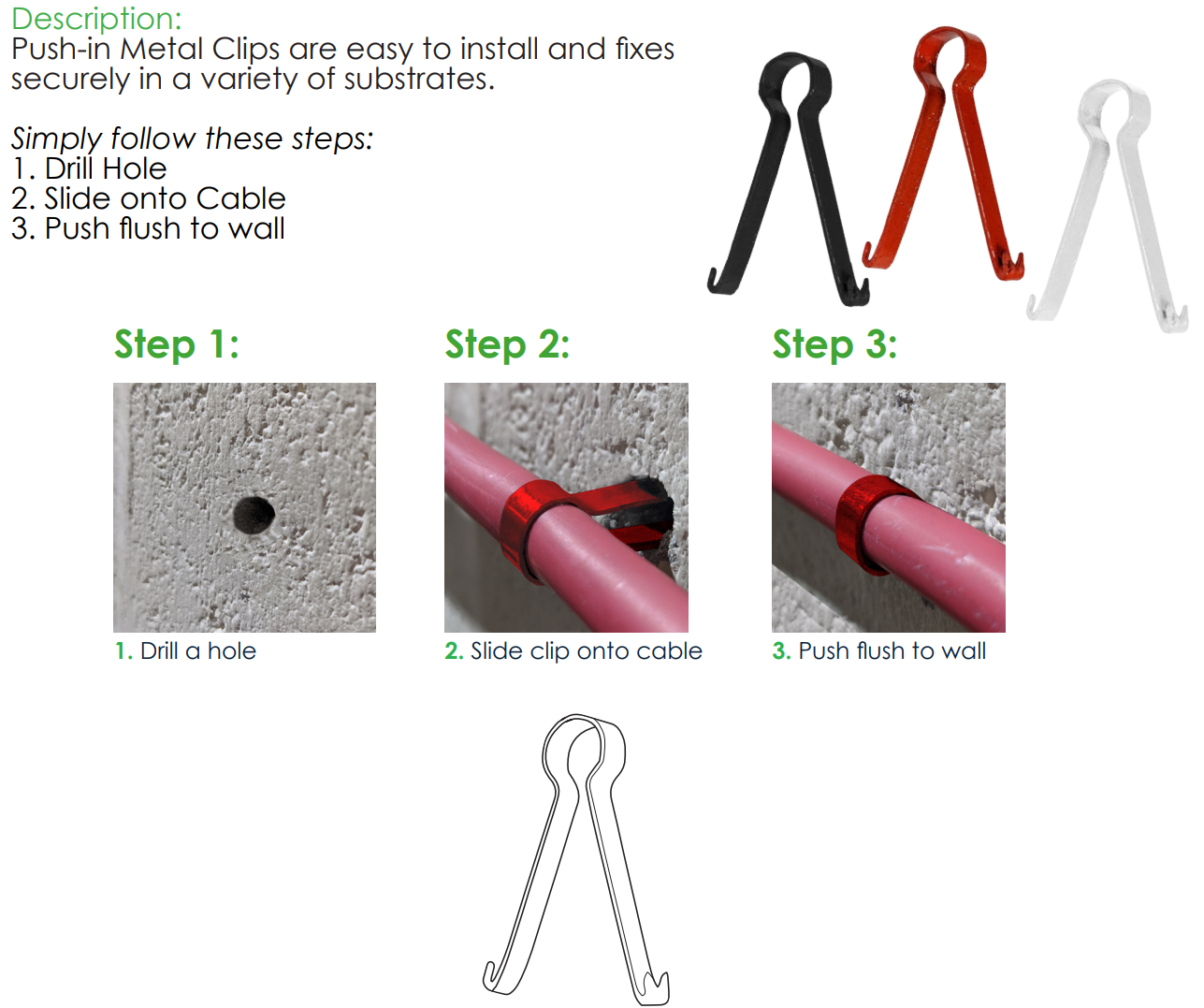 Description:
Push-in Metal Clips are easy to install and fixes securely in a variety of substrates.

Simply follow these steps:
1. Drill Hole
2. Slide onto Cable
3. Push flush to wall

Step 1:

1. Drill a hole

Step 2:

2. Slide clip onto cable

Step 3:

3. Push flush to wall